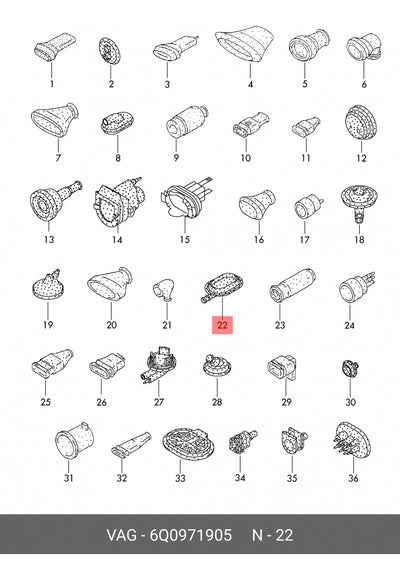 1 2 3 4 5 6

7 8 9 10 11 12

13 14 15 16 17 18

19 20 21 22 23 24

25 26 27 28 29 30

31 32 33 34 35 36

VAG - 6Q0971905 N - 22