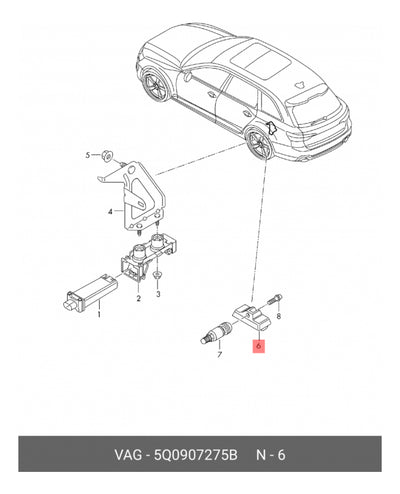 5
4
2
3
1
8
6
7
VAG - 5Q0907275B N - 6